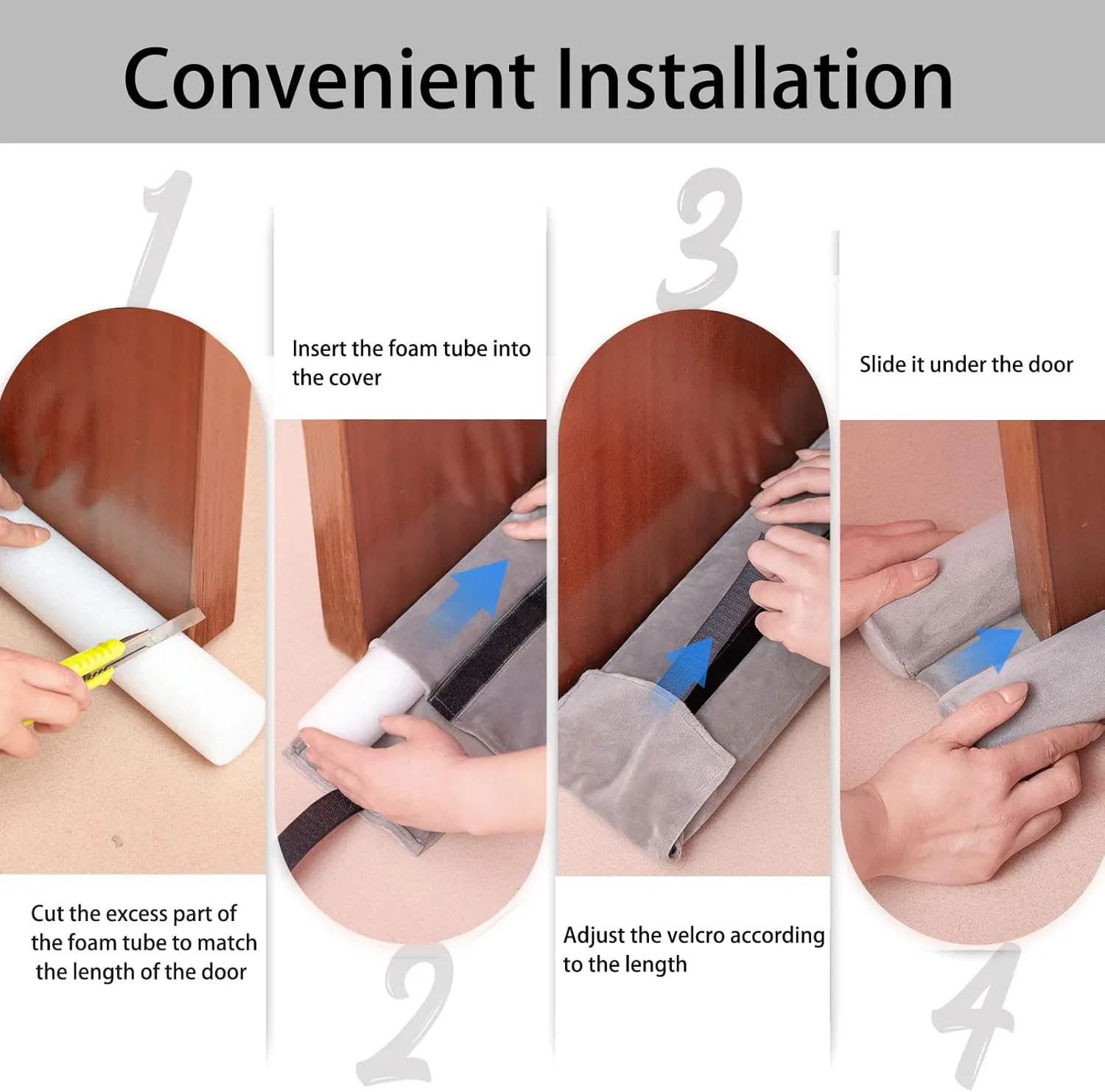 Convenient Installation

1

Cut the excess part of the foam tube to match the length of the door

Insert the foam tube into the cover

2

3

Adjust the velcro according to the length

Slide it under the door

4