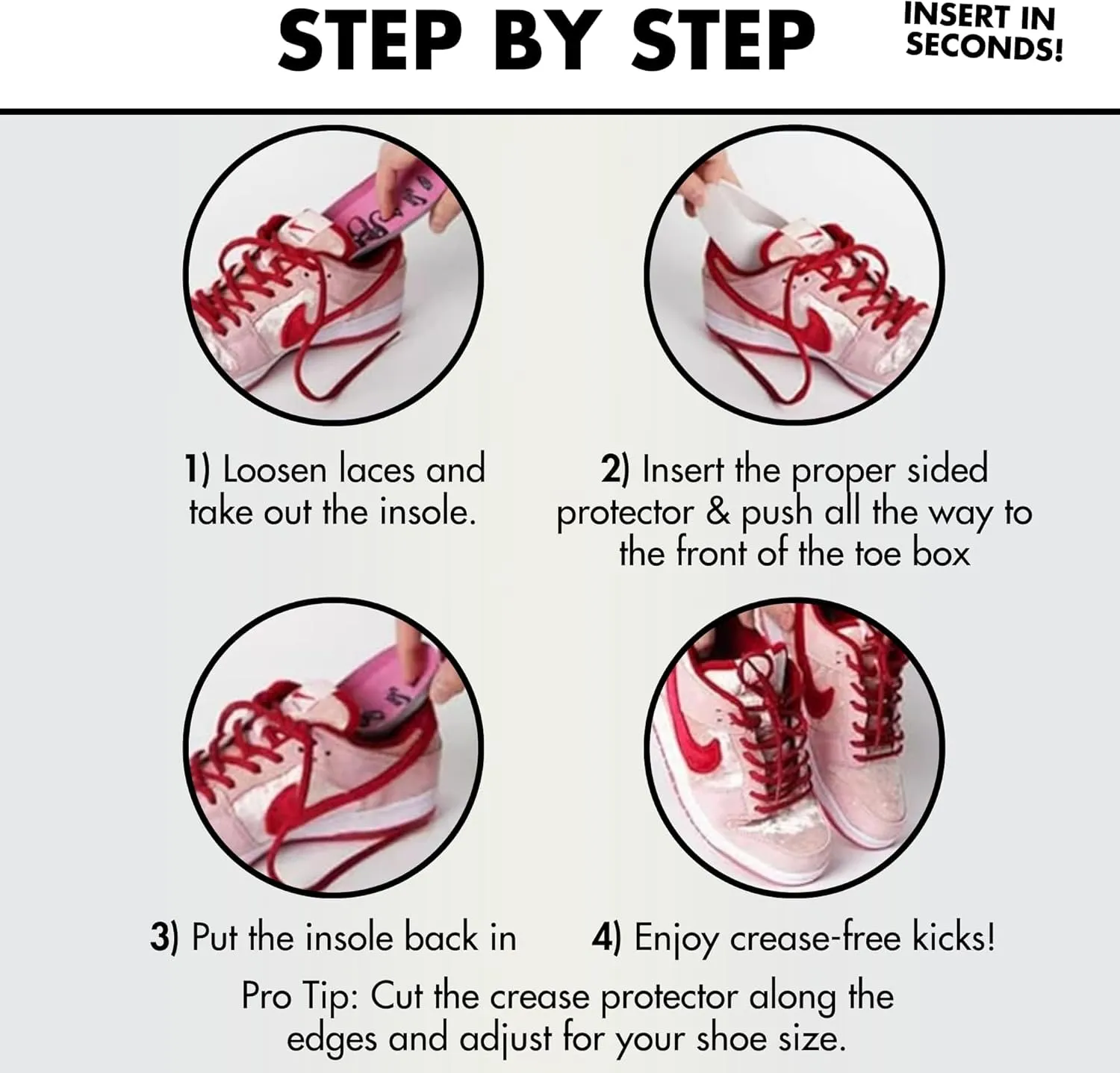 STEP BY STEP

INSERT IN SECONDS!

1) Loosen laces and take out the insole.

2) Insert the proper sided protector & push all the way to the front of the toe box

3) Put the insole back in

4) Enjoy crease-free kicks!

Pro Tip: Cut the crease protector along the edges and adjust for your shoe size.